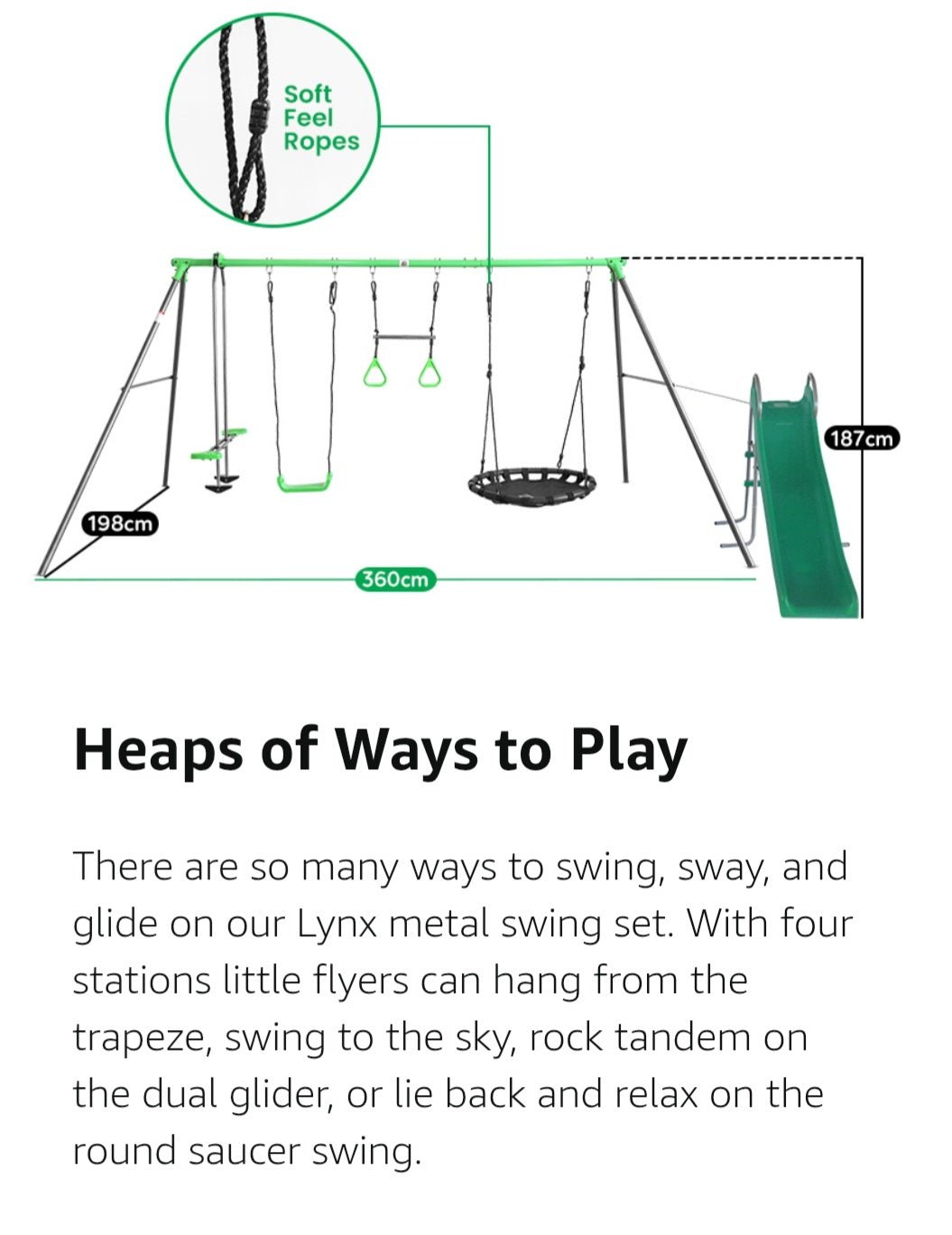 Soft Feel Ropes

187cm

198cm

360cm

Heaps of Ways to Play

There are so many ways to swing, sway, and glide on our Lynx metal swing set. With four stations little flyers can hang from the trapeze, swing to the sky, rock tandem on the dual glider, or lie back and relax on the round saucer swing.