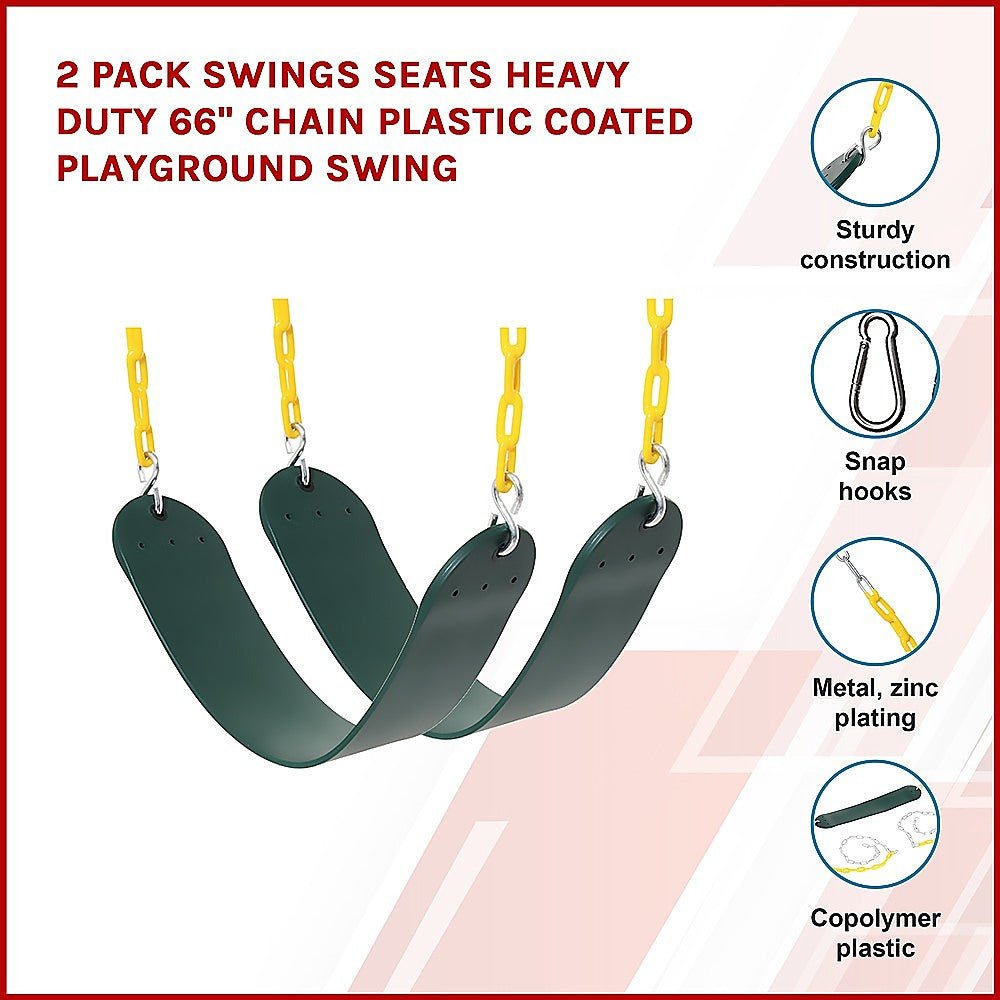 2 PACK SWINGS SEATS HEAVY DUTY 66" CHAIN PLASTIC COATED PLAYGROUND SWING

Sturdy construction

Snap hooks

Metal, zinc plating

Copolymer plastic